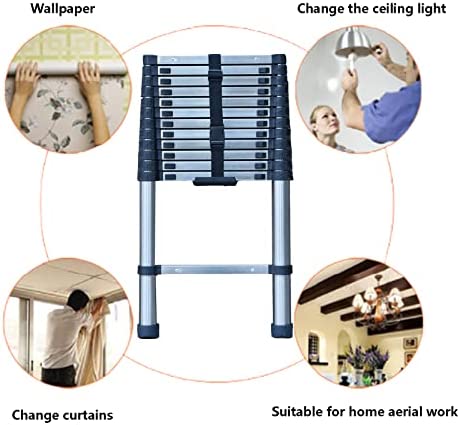 Wallpaper

Change the ceiling light

Change curtains

Suitable for home aerial work