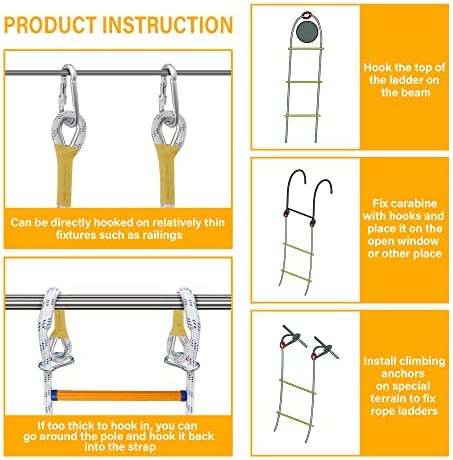 PRODUCT INSTRUCTION

Can be directly hooked on relatively thin fixtures such as railings

If too thick to hook in, you can go around the pole and hook it back into the strap

Hook the top of the ladder on the beam

Fix carabine with hooks and place it on the open window or other place

Install climbing anchors on special terrain to fix rope ladders