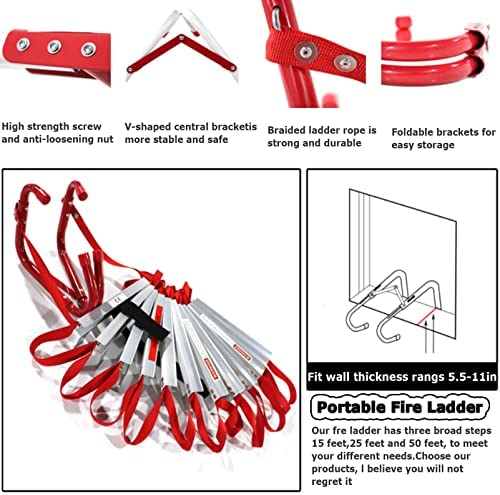 High strength screw and anti-loosening nut

V-shaped central bracketis more stable and safe

Braided ladder rope is strong and durable

Foldable brackets for easy storage

Fit wall thickness rangs 5.5-11in

Portable Fire Ladder

Our fre ladder has three broad steps 15 feet,25 feet and 50 feet, to meet your different needs.Choose our products, I believe you will not regret it