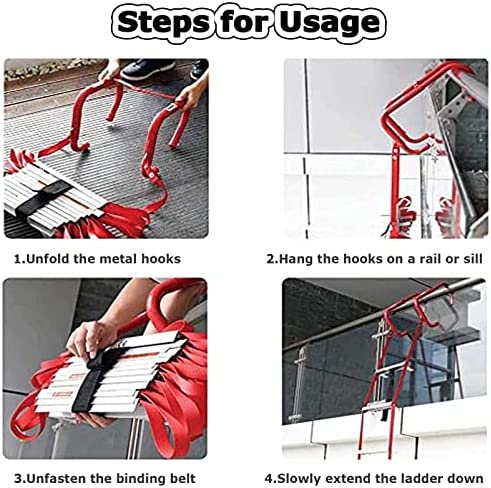 Steps for Usage

1.Unfold the metal hooks

2.Hang the hooks on a rail or sill

3.Unfasten the binding belt

4.Slowly extend the ladder down