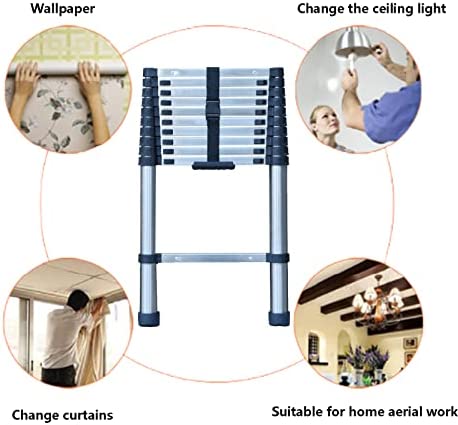 Wallpaper

Change the ceiling light

Change curtains

Suitable for home aerial work