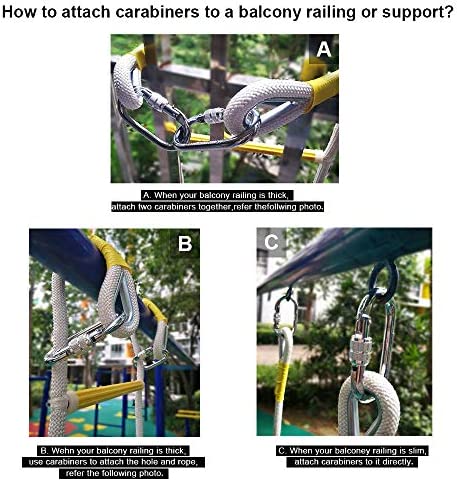 How to attach carabiners to a balcony railing or support?

A

A. When your balcony railing is thick, attach two carabiners together,refer thefollwing photo.

B

B. Wehn your balcony railing is thick, use carabiners to attach the hole and rope, refer the following photo.

C

C. When your balconey railing is slim, attach carabiners to it directly.