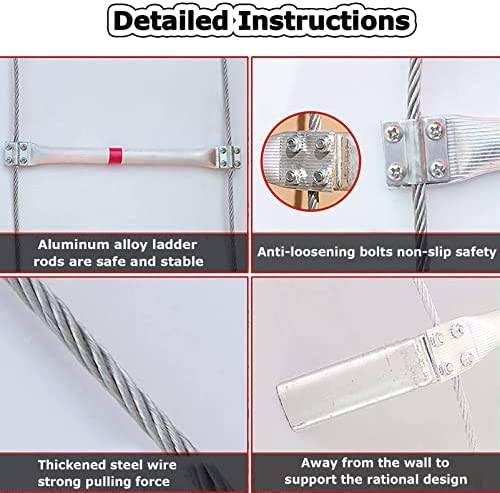 Detailed Instructions

Aluminum alloy ladder rods are safe and stable

Anti-loosening bolts non-slip safety

Thickened steel wire strong pulling force

Away from the wall to support the rational design