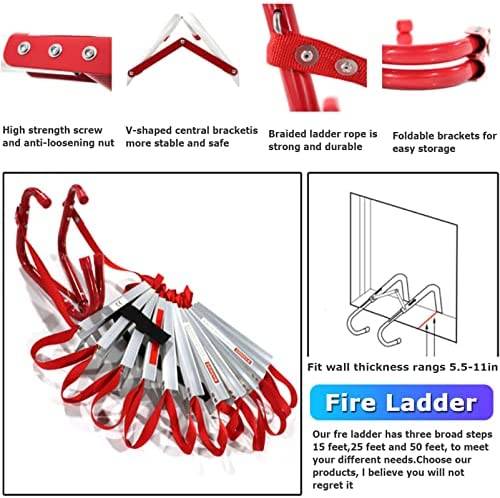 High strength screw and anti-loosening nut

V-shaped central bracketis more stable and safe

Braided ladder rope is strong and durable

Foldable brackets for easy storage

Fit wall thickness rangs 5.5-11in

Fire Ladder

Our fre ladder has three broad steps 15 feet,25 feet and 50 feet, to meet your different needs.Choose our products, I believe you will not regret it