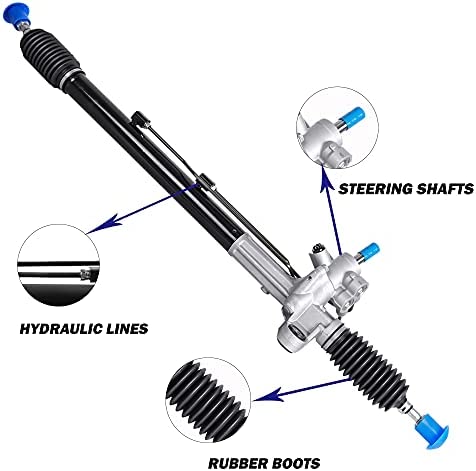 STEERING SHAFTS

HYDRAULIC LINES

RUBBER BOOTS