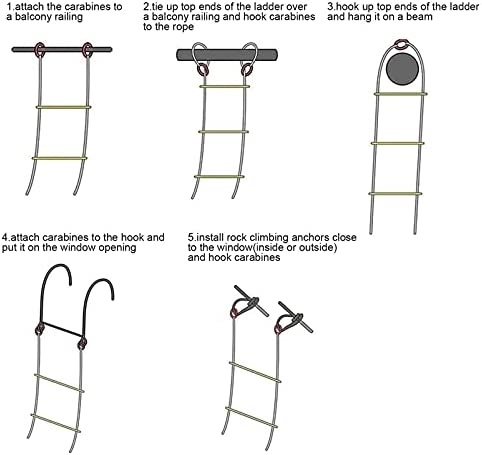 1.attach the carabines to a balcony railing

2.tie up top ends of the ladder over a balcony railing and hook carabines to the rope

3.hook up top ends of the ladder and hang it on a beam

4.attach carabines to the hook and put it on the window opening

5.install rock climbing anchors close to the window(inside or outside) and hook carabines