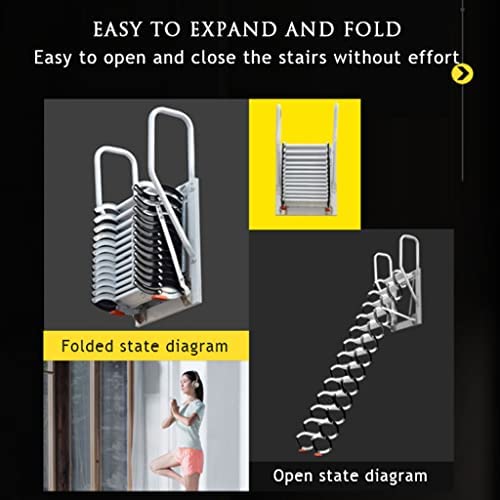 EASY TO EXPAND AND FOLD

Easy to open and close the stairs without effort

Folded state diagram

Open state diagram