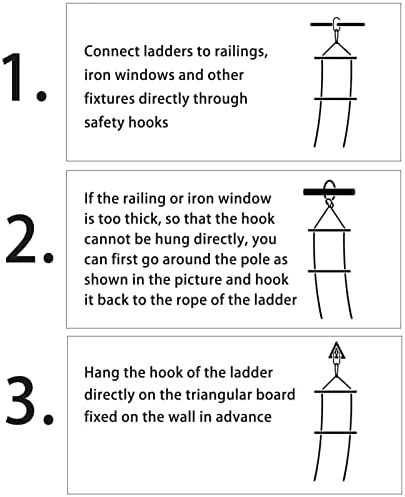 1.

Connect ladders to railings, iron windows and other fixtures directly through safety hooks

2.

If the railing or iron window is too thick, so that the hook cannot be hung directly, you can first go around the pole as shown in the picture and hook it back to the rope of the ladder

3.

Hang the hook of the ladder directly on the triangular board fixed on the wall in advance