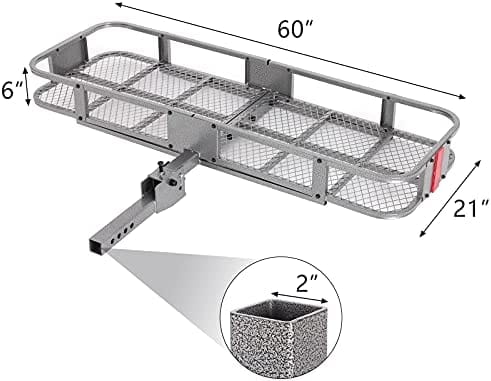 60″

6″

21″

2″