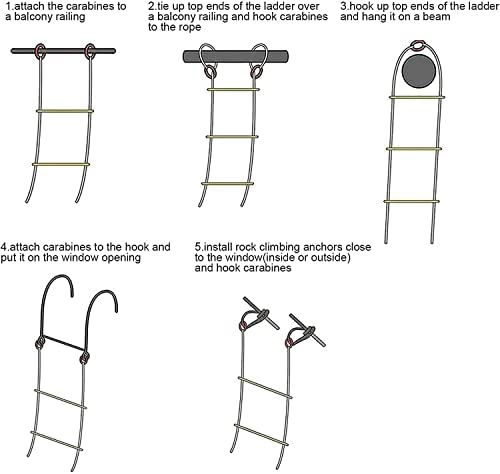 1.attach the carabines to a balcony railing

2.tie up top ends of the ladder over a balcony railing and hook carabines to the rope

3.hook up top ends of the ladder and hang it on a beam

4.attach carabines to the hook and put it on the window opening

5.install rock climbing anchors close to the window(inside or outside) and hook carabines