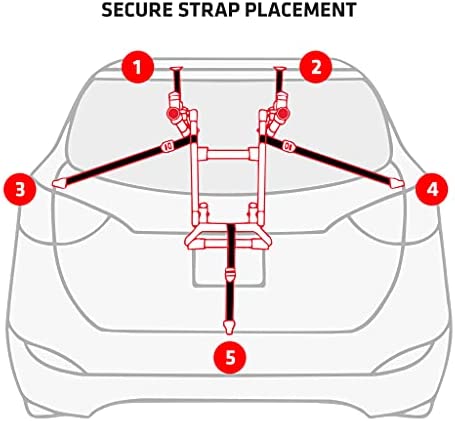 SECURE STRAP PLACEMENT

1

2

3

4

5