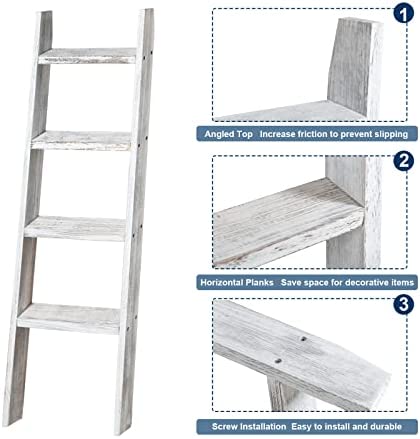 1

Angled Top Increase friction to prevent slipping

2

Horizontal Planks Save space for decorative items

3

Screw Installation Easy to install and durable