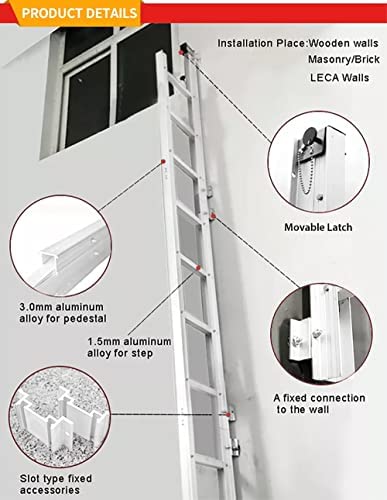 PRODUCT DETAILS

Installation Place:Wooden walls
Masonry/Brick
LECA Walls

Movable Latch

3.0mm aluminum alloy for pedestal

1.5mm aluminum alloy for step

A fixed connection to the wall

Slot type fixed accessories