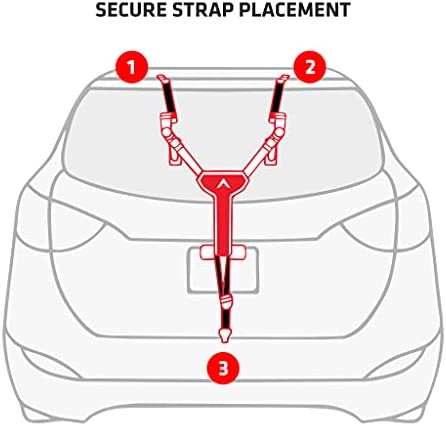 SECURE STRAP PLACEMENT

1

2

3