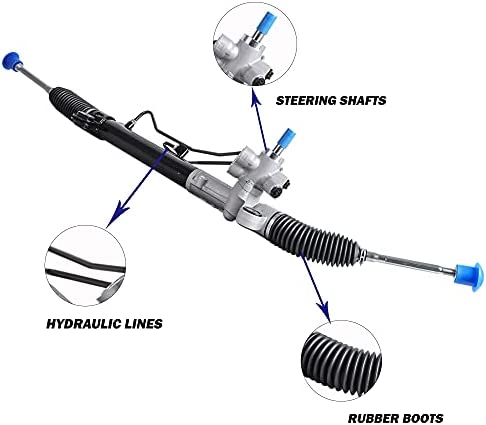 STEERING SHAFTS

HYDRAULIC LINES

RUBBER BOOTS