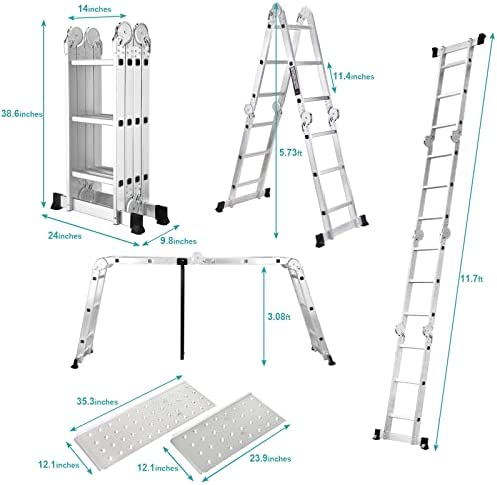 14inches

38.6inches

24inches

9.8inches

11.4inches

5.73ft

11.7ft

3.08ft

35.3inches

12.1inches

12.1inches

23.9inches