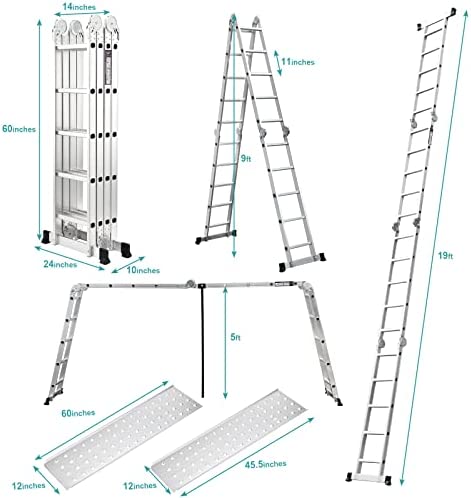 14inches

60inches

24inches

10inches

11inches

9ft

19ft

5ft

60inches

12inches

12inches

45.5inches