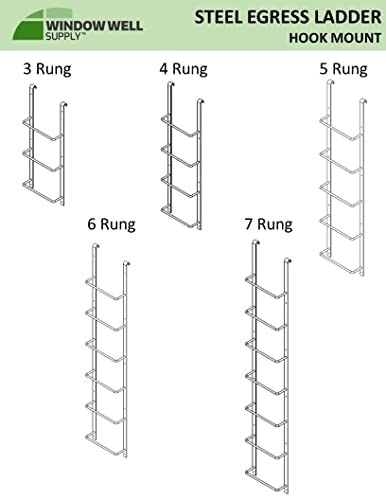 WINDOW WELL SUPPLY™

STEEL EGRESS LADDER
HOOK MOUNT

3 Rung

4 Rung

5 Rung

6 Rung

7 Rung