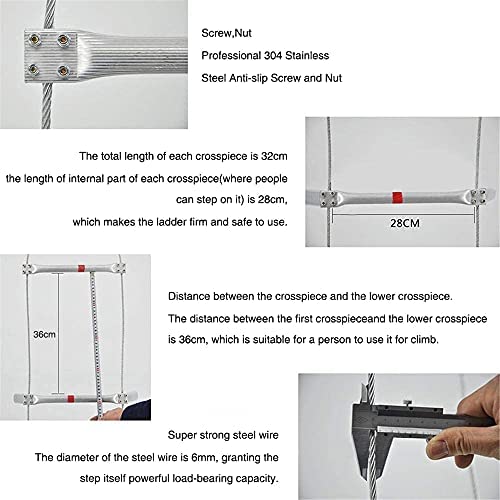 Screw,Nut

Professional 304 Stainless

Steel Anti-slip Screw and Nut

The total length of each crosspiece is 32cm

the length of internal part of each crosspiece(where people can step on it) is 28cm,

which makes the ladder firm and safe to use.

28CM

36cm

Distance between the crosspiece and the lower crosspiece.

The distance between the first crosspieceand the lower crosspiece is 36cm, which is suitable for a person to use it for climb.

Super strong steel wire

The diameter of the steel wire is 6mm, granting the step itself powerful load-bearing capacity.