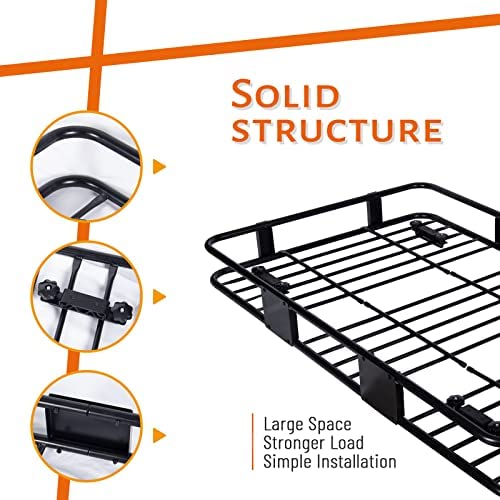 SOLID STRUCTURE

Large Space
Stronger Load
Simple Installation