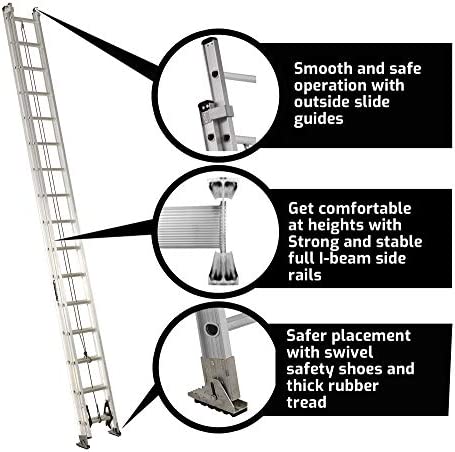 Smooth and safe operation with outside slide guides

Get comfortable at heights with Strong and stable full I-beam side rails

Safer placement with swivel safety shoes and thick rubber tread