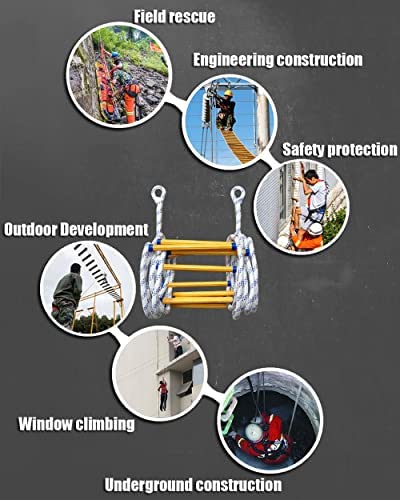 Field rescue

Engineering construction

Safety protection

Outdoor Development

Window climbing

Underground construction