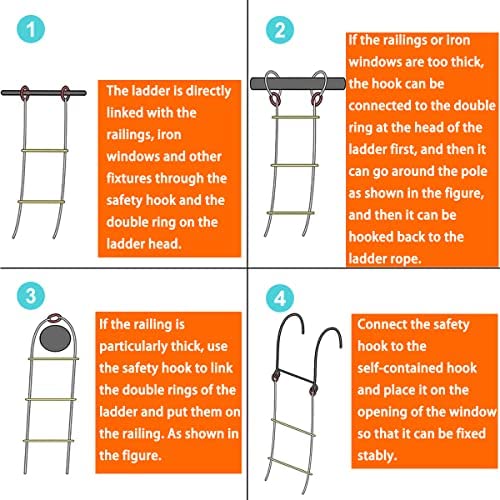 1

The ladder is directly linked with the railings, iron windows and other fixtures through the safety hook and the double ring on the ladder head.

2

If the railings or iron windows are too thick, the hook can be connected to the double ring at the head of the ladder first, and then it can go around the pole as shown in the figure, and then it can be hooked back to the ladder rope.

3

If the railing is particularly thick, use the safety hook to link the double rings of the ladder and put them on the railing. As shown in the figure.

4

Connect the safety hook to the self-contained hook and place it on the opening of the window so that it can be fixed stably.