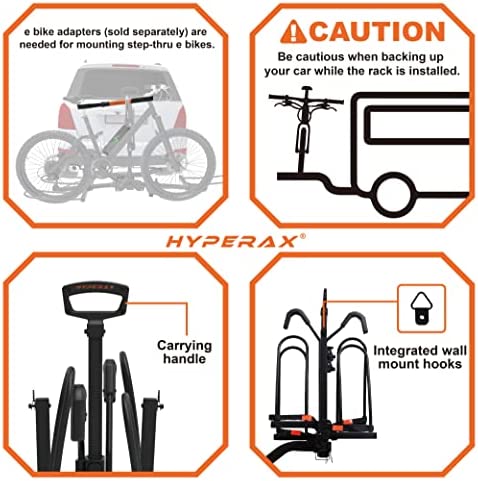 e bike adapters (sold separately) are needed for mounting step-thru e bikes.

CAUTION

Be cautious when backing up your car while the rack is installed.

HYPERAX®

HYPERAX

Carrying handle

Integrated wall mount hooks