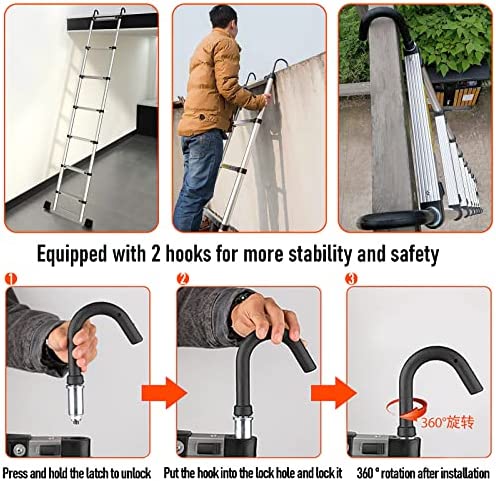 Equipped with 2 hooks for more stability and safety

1

2

3

360°旋转

Press and hold the latch to unlock

Put the hook into the lock hole and lock it

360 ° rotation after installation