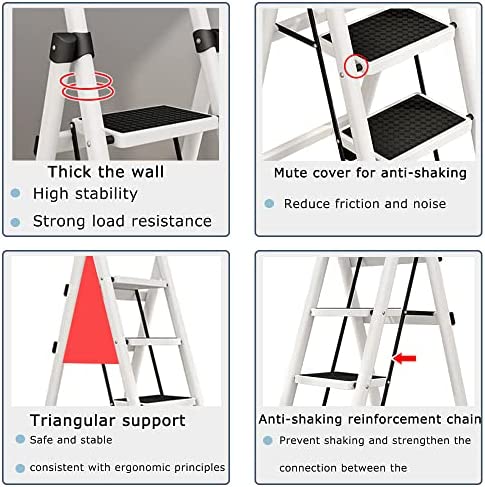 Thick the wall
High stability
Strong load resistance

Mute cover for anti-shaking
Reduce friction and noise

Triangular support
Safe and stable
consistent with ergonomic principles

Anti-shaking reinforcement chain
Prevent shaking and strengthen the connection between the