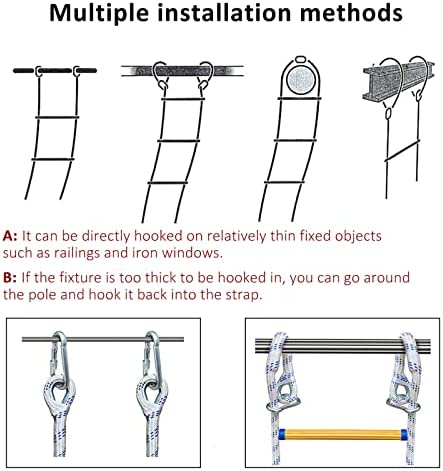 Multiple installation methods

A: It can be directly hooked on relatively thin fixed objects such as railings and iron windows.

B: If the fixture is too thick to be hooked in, you can go around the pole and hook it back into the strap.