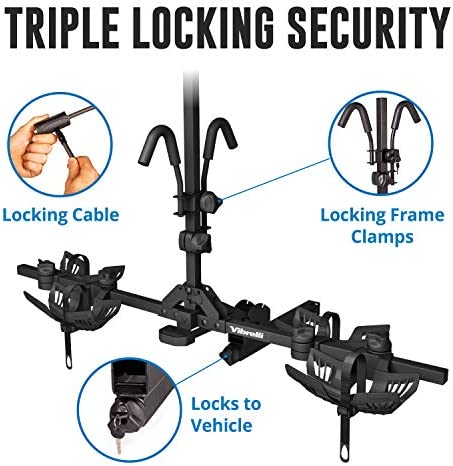 TRIPLE LOCKING SECURITY

Locking Cable

Locking Frame Clamps

Vibrelli

Locks to Vehicle