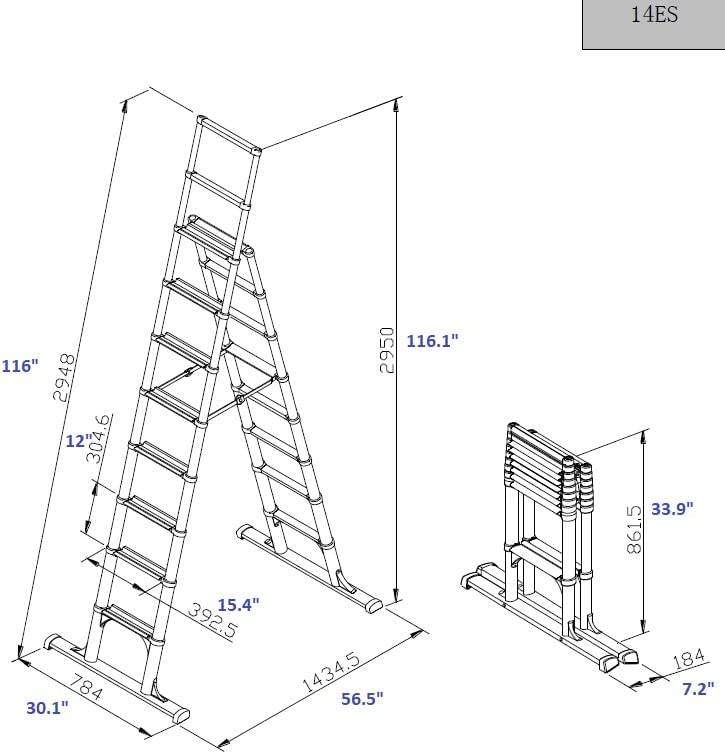 14ES

116"
2948

12"
304.6

2950
116.1"

15.4"
392.5

784
30.1"

1434.5
56.5"

861.5
33.9"

184
7.2"