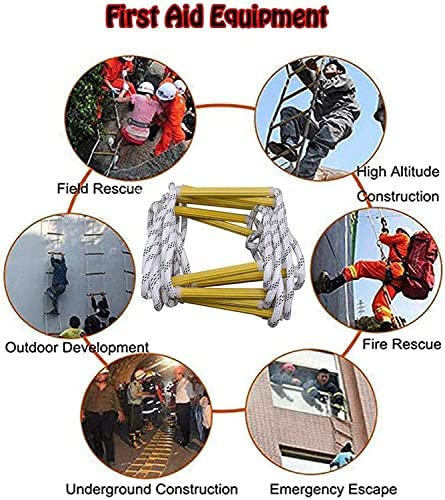 First Aid Equipment

Field Rescue

High Altitude Construction

Outdoor Development

Fire Rescue

Underground Construction

Emergency Escape