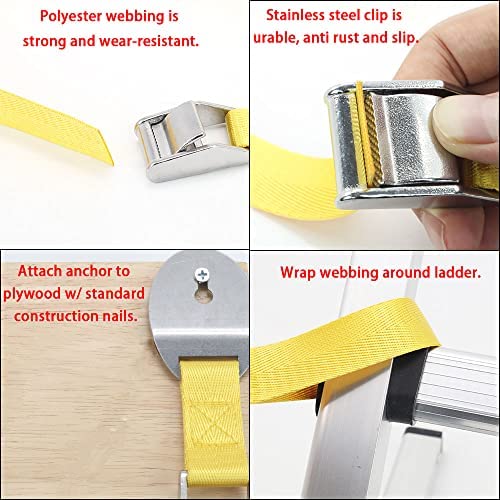 Polyester webbing is strong and wear-resistant.

Stainless steel clip is urable, anti rust and slip.

Attach anchor to plywood w/ standard construction nails.

Wrap webbing around ladder.