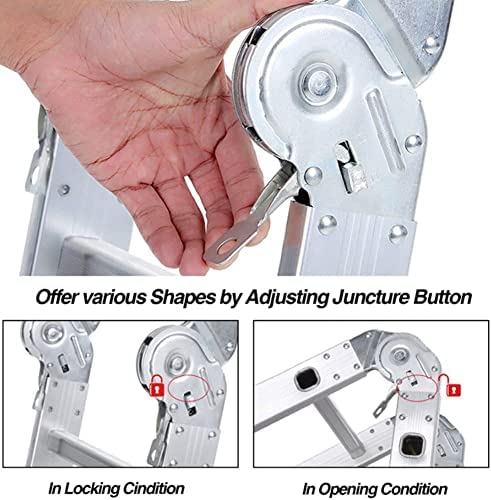 Offer various Shapes by Adjusting Juncture Button

In Locking Cindition

In Opening Condition