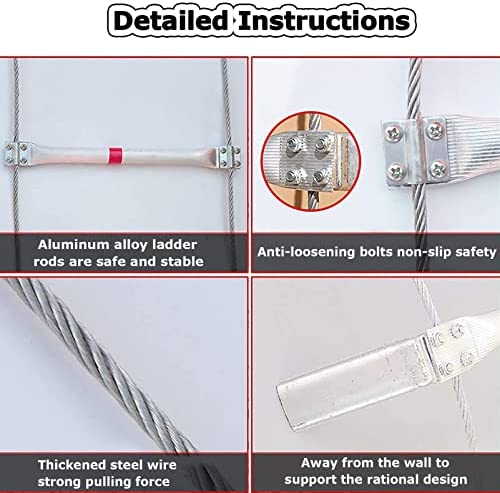 Detailed Instructions

Aluminum alloy ladder rods are safe and stable

Anti-loosening bolts non-slip safety

Thickened steel wire strong pulling force

Away from the wall to support the rational design