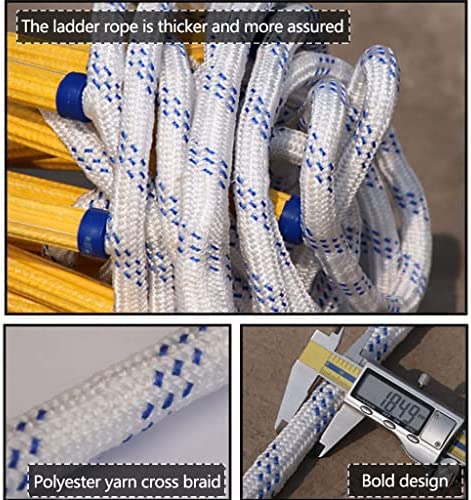 The ladder rope is thicker and more assured

Polyester yarn cross braid

18.49 mm

Bold design