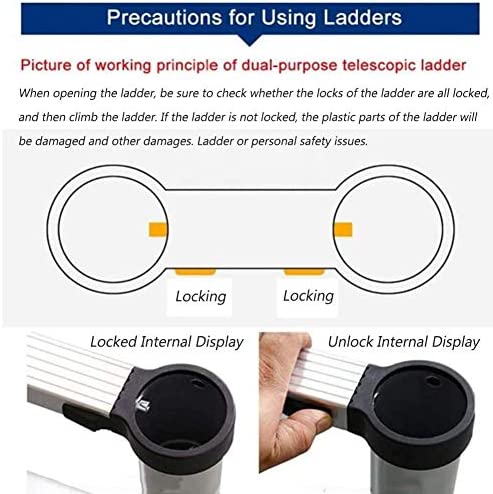 Precautions for Using Ladders

Picture of working principle of dual-purpose telescopic ladder

When opening the ladder, be sure to check whether the locks of the ladder are all locked, and then climb the ladder. If the ladder is not locked, the plastic parts of the ladder will be damaged and other damages. Ladder or personal safety issues.

Locking

Locking

Locked Internal Display

Unlock Internal Display