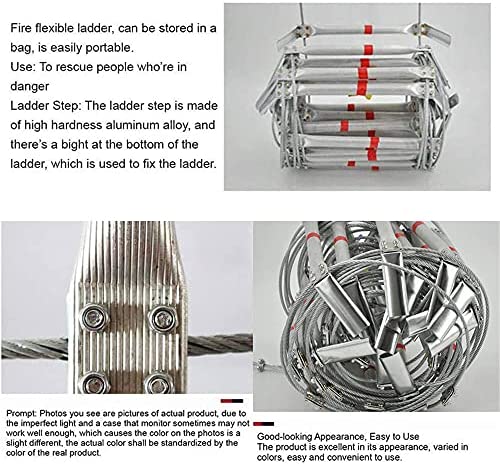 Fire flexible ladder, can be stored in a bag, is easily portable.
Use: To rescue people who're in danger
Ladder Step: The ladder step is made of high hardness aluminum alloy, and there's a bight at the bottom of the ladder, which is used to fix the ladder.

Prompt: Photos you see are pictures of actual product, due to the imperfect light and a case that monitor sometimes may not work well enough, which causes the color on the photos is a slight different, the actual color shall be standardized by the color of the real product.

Good-looking Appearance, Easy to Use
The product is excellent in its appearance, varied in colors, easy and convenient to use.