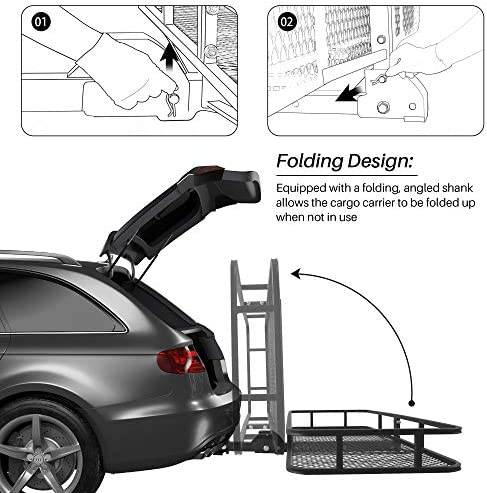 01

02

Folding Design:

Equipped with a folding, angled shank allows the cargo carrier to be folded up when not in use