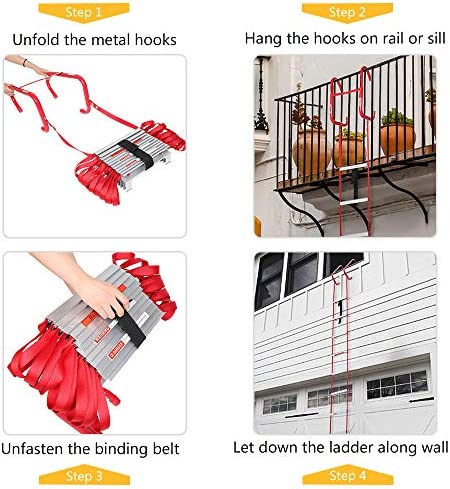 Step 1

Unfold the metal hooks

Step 2

Hang the hooks on rail or sill

Unfasten the binding belt

Step 3

Let down the ladder along wall

Step 4