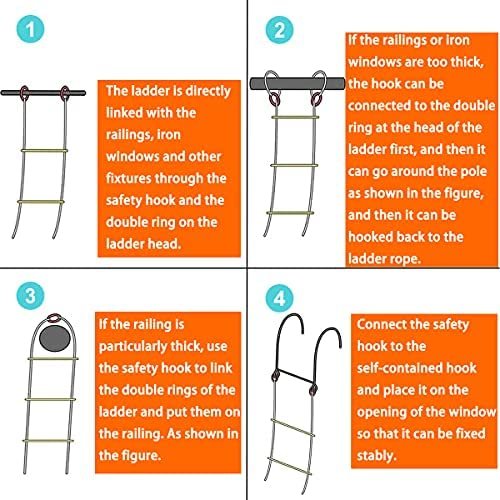 1

The ladder is directly linked with the railings, iron windows and other fixtures through the safety hook and the double ring on the ladder head.

2

If the railings or iron windows are too thick, the hook can be connected to the double ring at the head of the ladder first, and then it can go around the pole as shown in the figure, and then it can be hooked back to the ladder rope.

3

If the railing is particularly thick, use the safety hook to link the double rings of the ladder and put them on the railing. As shown in the figure.

4

Connect the safety hook to the self-contained hook and place it on the opening of the window so that it can be fixed stably.