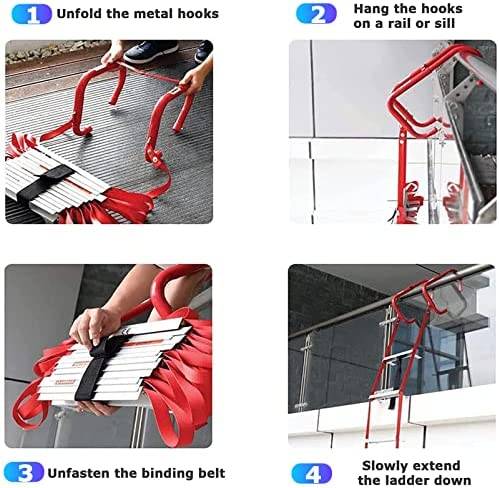 1 Unfold the metal hooks

2 Hang the hooks on a rail or sill

3 Unfasten the binding belt

4 Slowly extend the ladder down