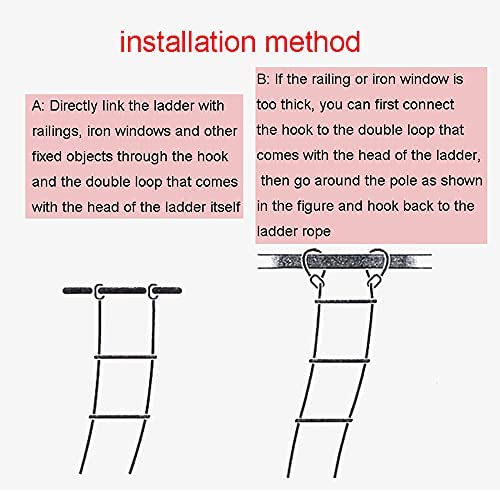 installation method

A: Directly link the ladder with railings, iron windows and other fixed objects through the hook and the double loop that comes with the head of the ladder itself

B: If the railing or iron window is too thick, you can first connect the hook to the double loop that comes with the head of the ladder, then go around the pole as shown in the figure and hook back to the ladder rope