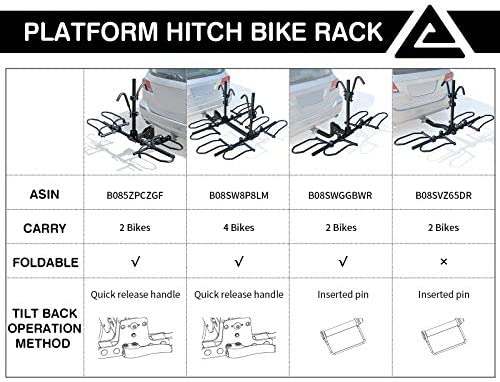 PLATFORM HITCH BIKE RACK

| | | | | |
|---|---|---|---|---|
| ASIN | B085ZPCZGF | B08SW8P8LM | B08SWGGBWR | B08SVZ65DR |
| CARRY | 2 Bikes | 4 Bikes | 2 Bikes | 2 Bikes |
| FOLDABLE | √ | √ | √ | × |
| TILT BACK OPERATION METHOD | Quick release handle | Quick release handle | Inserted pin | Inserted pin |