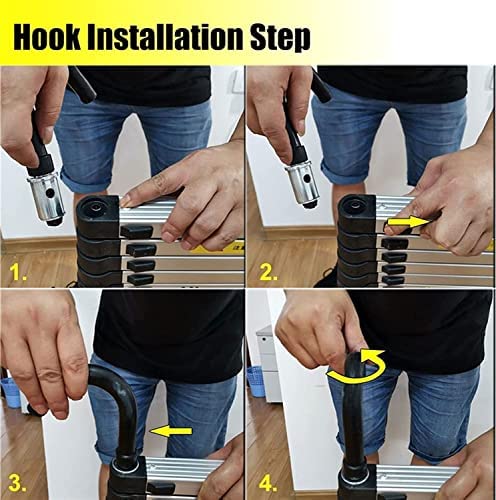 Hook Installation Step

1.

2.

3.

4.