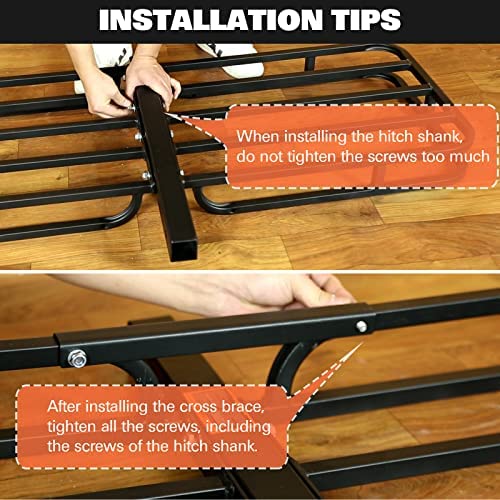 INSTALLATION TIPS

When installing the hitch shank, do not tighten the screws too much

After installing the cross brace, tighten all the screws, including the screws of the hitch shank.