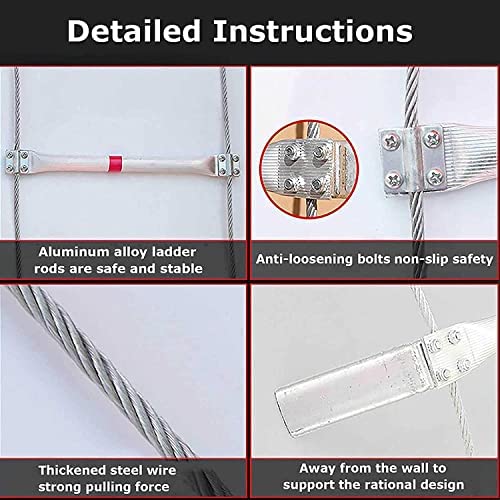 Detailed Instructions

Aluminum alloy ladder rods are safe and stable

Anti-loosening bolts non-slip safety

Thickened steel wire strong pulling force

Away from the wall to support the rational design