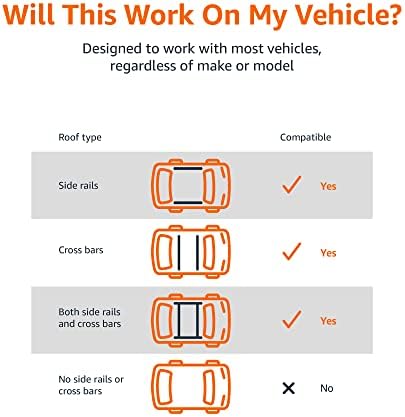 Will This Work On My Vehicle?

Designed to work with most vehicles, regardless of make or model

| Roof type | Compatible |
|---|---|
| Side rails | ✓ Yes |
| Cross bars | ✓ Yes |
| Both side rails and cross bars | ✓ Yes |
| No side rails or cross bars | ✕ No |